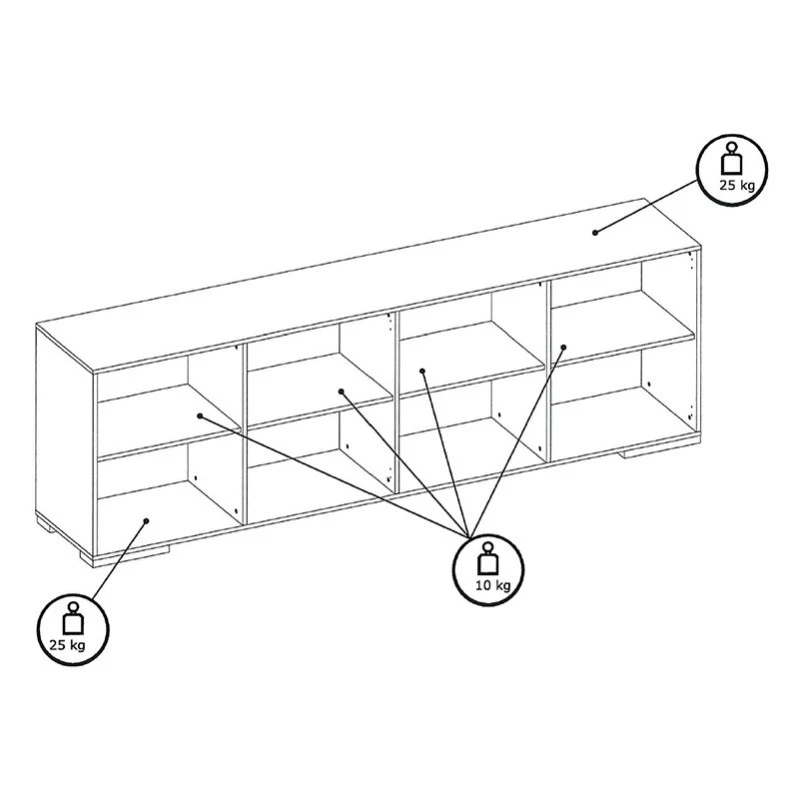 25 kg

10 kg

25 kg